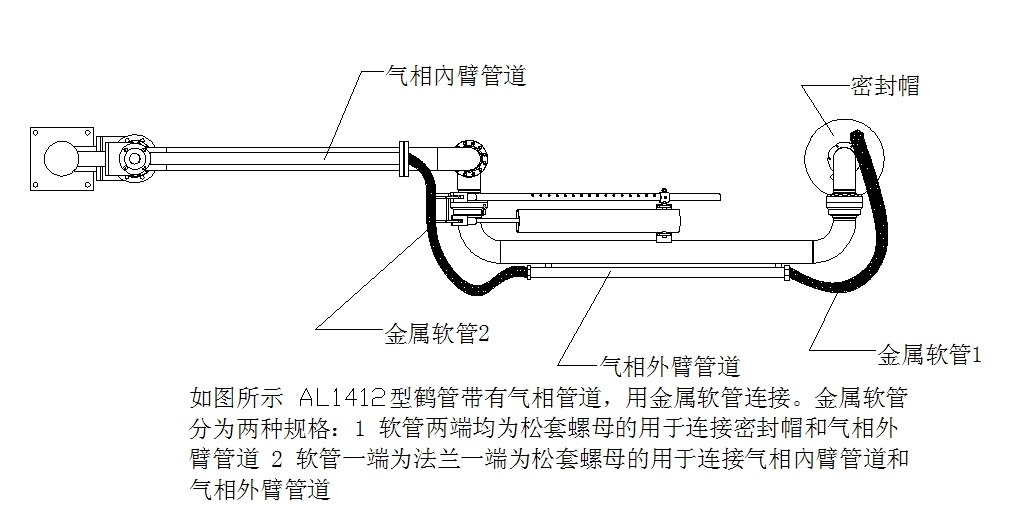 气相内臂管道

密封帽

金属软管2

气相外臂管道

金属软管1

如图所示 AL1412型鹤管带有气相管道，用金属软管连接。金属软管分为两种规格：1 软管两端均为松套螺母的用于连接密封帽和气相外臂管道 2 软管一端为法兰一端为松套螺母的用于连接气相内臂管道和气相外臂管道